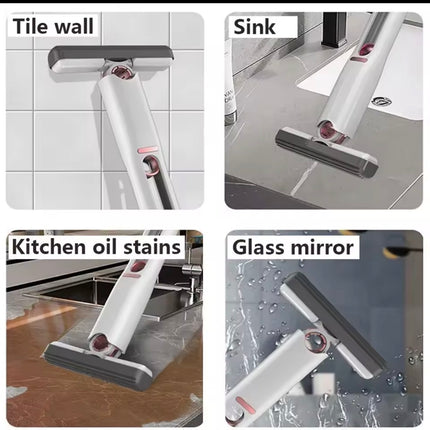 Tile wall

Sink

Kitchen oil stains

Glass mirror