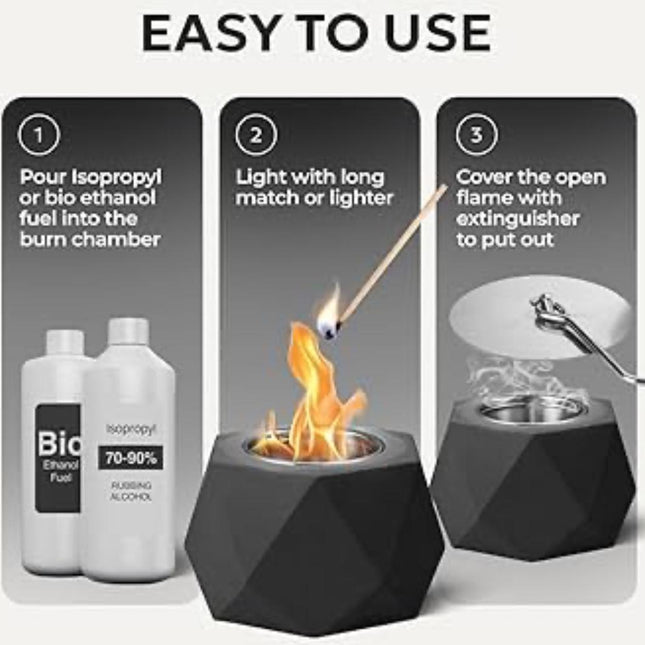 EASY TO USE

1

Pour Isopropyl or bio ethanol fuel into the burn chamber

Bio Ethanol Fuel

Isopropyl
70-90%
RUBBING ALCOHOL

2

Light with long match or lighter

3

Cover the open flame with extinguisher to put out